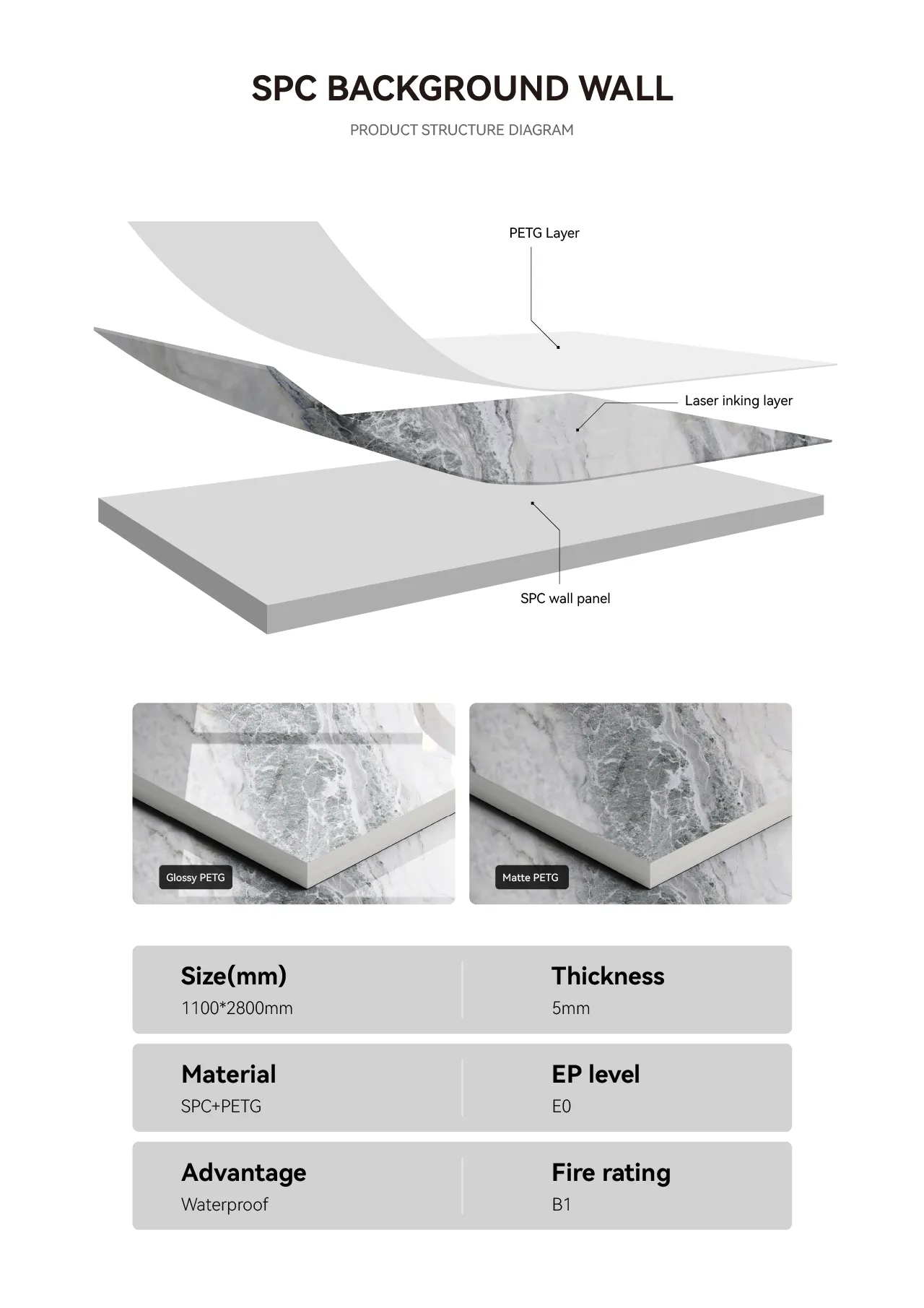 SPC BACKGROUND WALL

PRODUCT STRUCTURE DIAGRAM

PETG Layer

Laser inking layer

SPC wall panel

Glossy PETG

Matte PETG

Size(mm)
1100*2800mm

Thickness
5mm

Material
SPC+PETG

EP level
E0

Advantage
Waterproof

Fire rating
B1