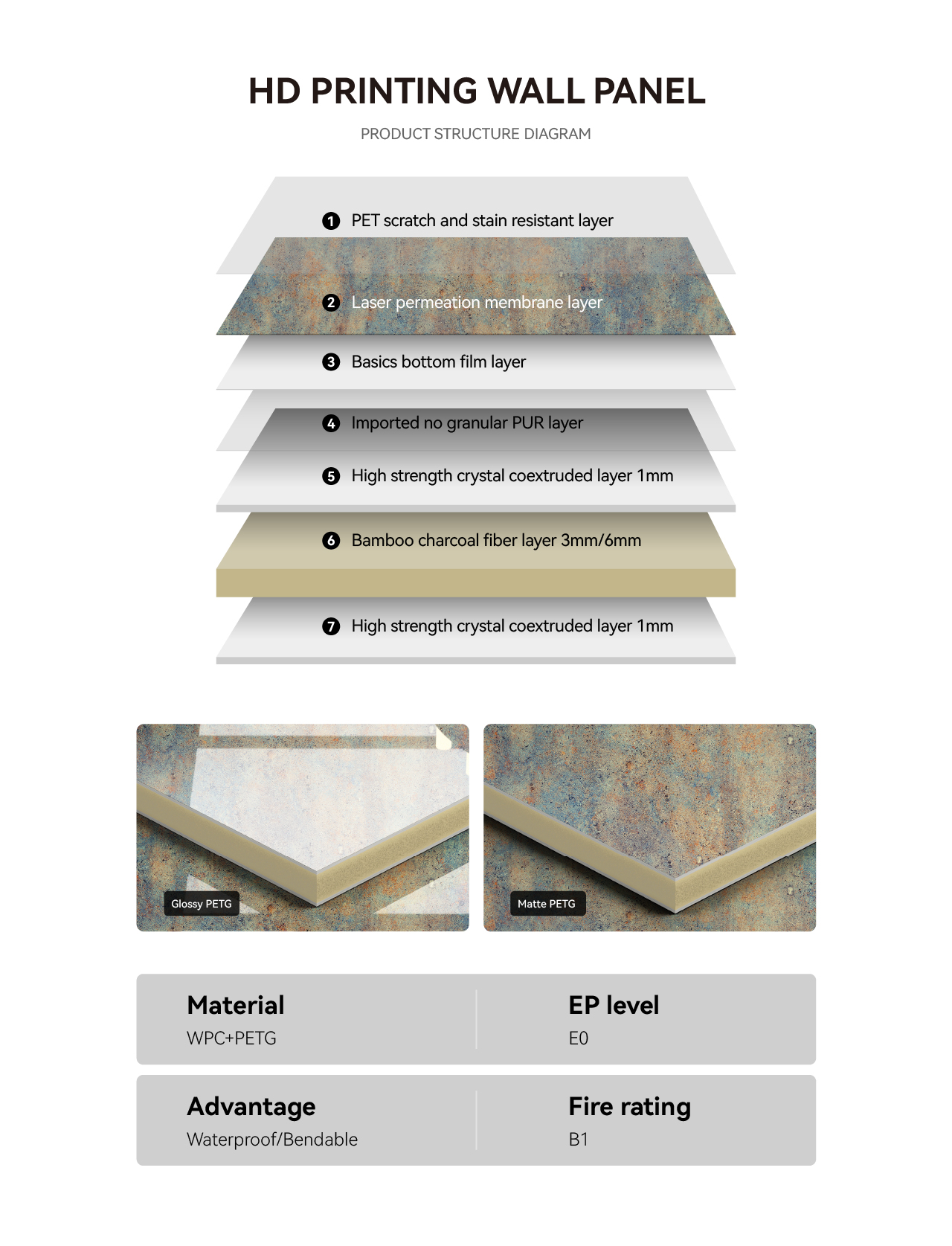 HD PRINTING WALL PANEL

PRODUCT STRUCTURE DIAGRAM

1 PET scratch and stain resistant layer

2 Laser permeation membrane layer

3 Basics bottom film layer

4 Imported no granular PUR layer

5 High strength crystal coextruded layer 1mm

6 Bamboo charcoal fiber layer 3mm/6mm

7 High strength crystal coextruded layer 1mm

Glossy PETG

Matte PETG

Material
WPC+PETG

EP level
E0

Advantage
Waterproof/Bendable

Fire rating
B1