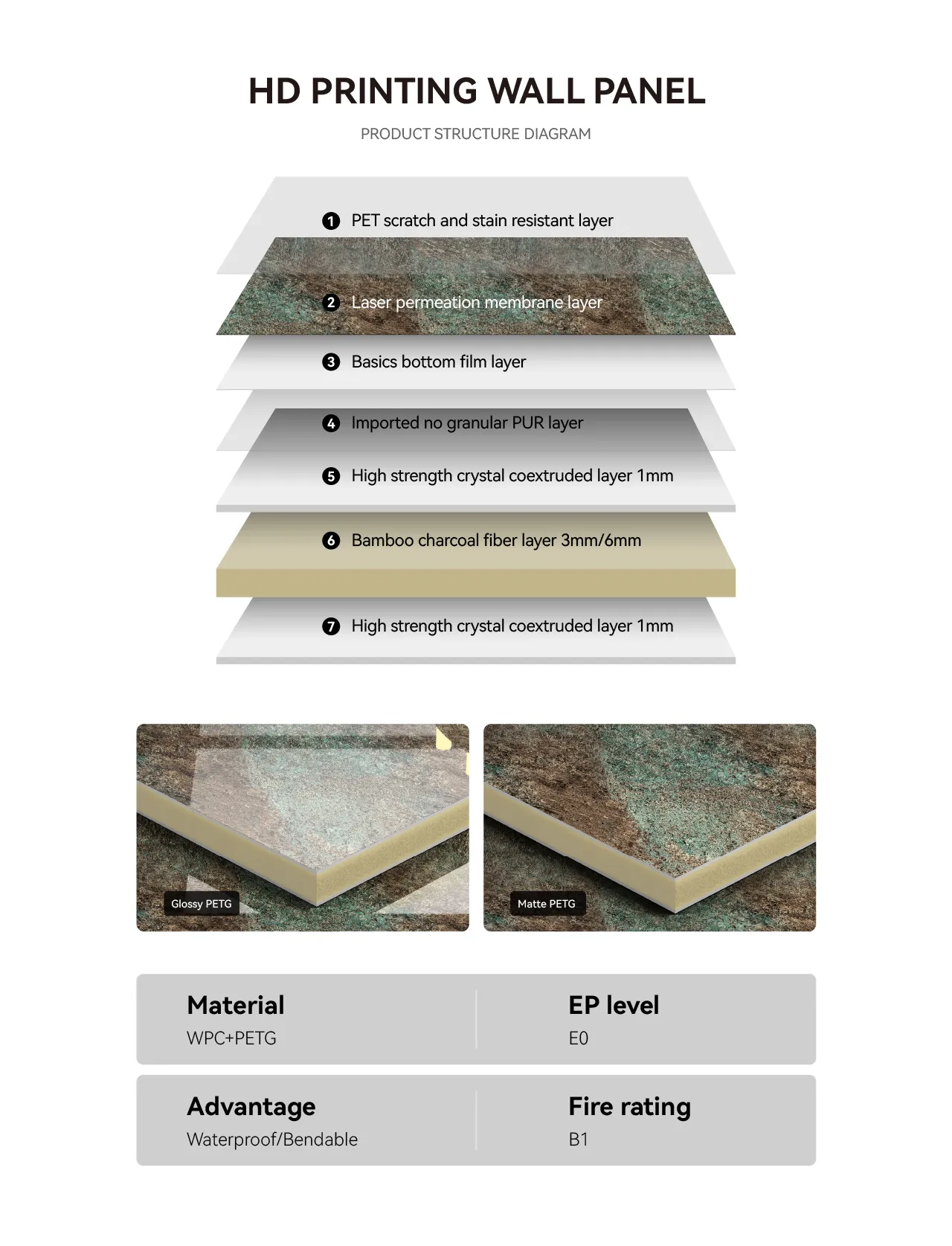 HD PRINTING WALL PANEL

PRODUCT STRUCTURE DIAGRAM

1 PET scratch and stain resistant layer

2 Laser permeation membrane layer

3 Basics bottom film layer

4 Imported no granular PUR layer

5 High strength crystal coextruded layer 1mm

6 Bamboo charcoal fiber layer 3mm/6mm

7 High strength crystal coextruded layer 1mm

Glossy PETG

Matte PETG

Material
WPC+PETG

EP level
E0

Advantage
Waterproof/Bendable

Fire rating
B1