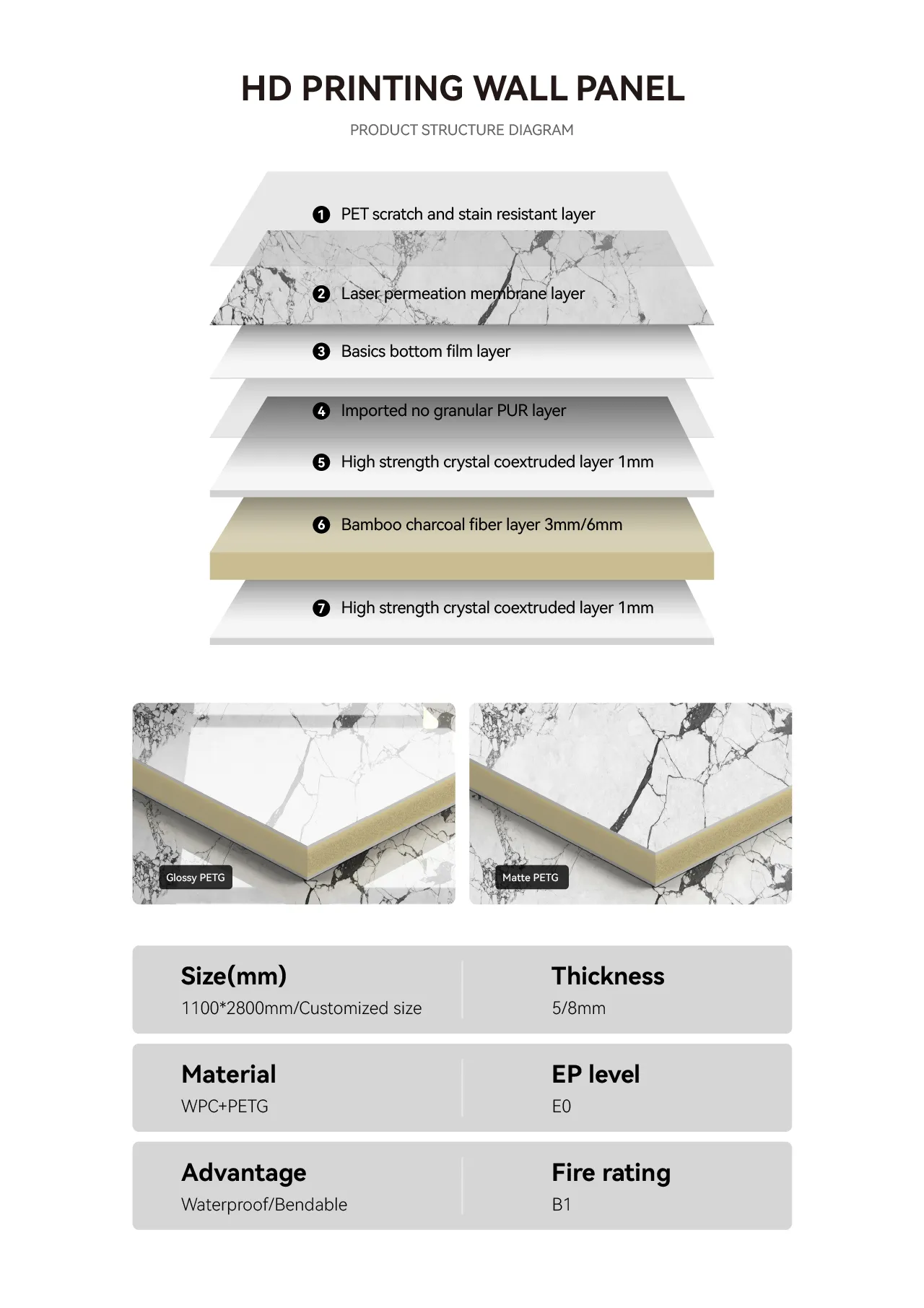 HD PRINTING WALL PANEL

PRODUCT STRUCTURE DIAGRAM

1 PET scratch and stain resistant layer

2 Laser permeation membrane layer

3 Basics bottom film layer

4 Imported no granular PUR layer

5 High strength crystal coextruded layer 1mm

6 Bamboo charcoal fiber layer 3mm/6mm

7 High strength crystal coextruded layer 1mm

Glossy PETG

Matte PETG

Size(mm)
1100*2800mm/Customized size

Thickness
5/8mm

Material
WPC+PETG

EP level
E0

Advantage
Waterproof/Bendable

Fire rating
B1